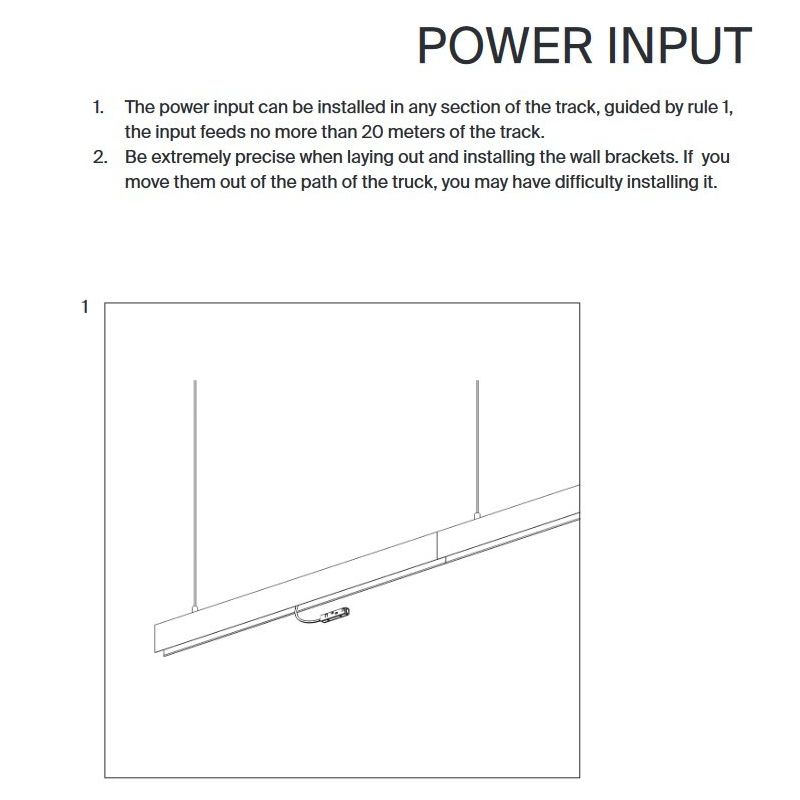 POWER INPUT

1. The power input can be installed in any section of the track, guided by rule 1, the input feeds no more than 20 meters of the track.
2. Be extremely precise when laying out and installing the wall brackets. If you move them out of the path of the truck, you may have difficulty installing it.

1