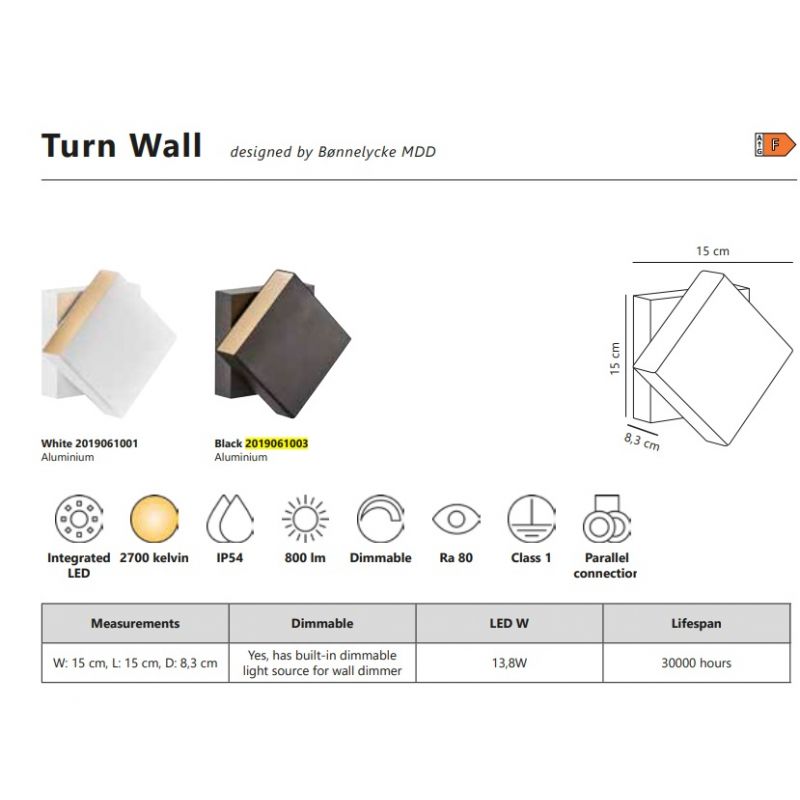 Turn Wall designed by Bønnelycke MDD

A G F

15 cm
15 cm
8,3 cm

White 2019061001
Aluminium

Black 2019061003
Aluminium

Integrated LED
2700 kelvin
IP54
800 lm
Dimmable
Ra 80
Class 1
Parallel connectior

| Measurements | Dimmable | LED W | Lifespan |
|---|---|---|---|
| W: 15 cm, L: 15 cm, D: 8,3 cm | Yes, has built-in dimmable light source for wall dimmer | 13,8W | 30000 hours |