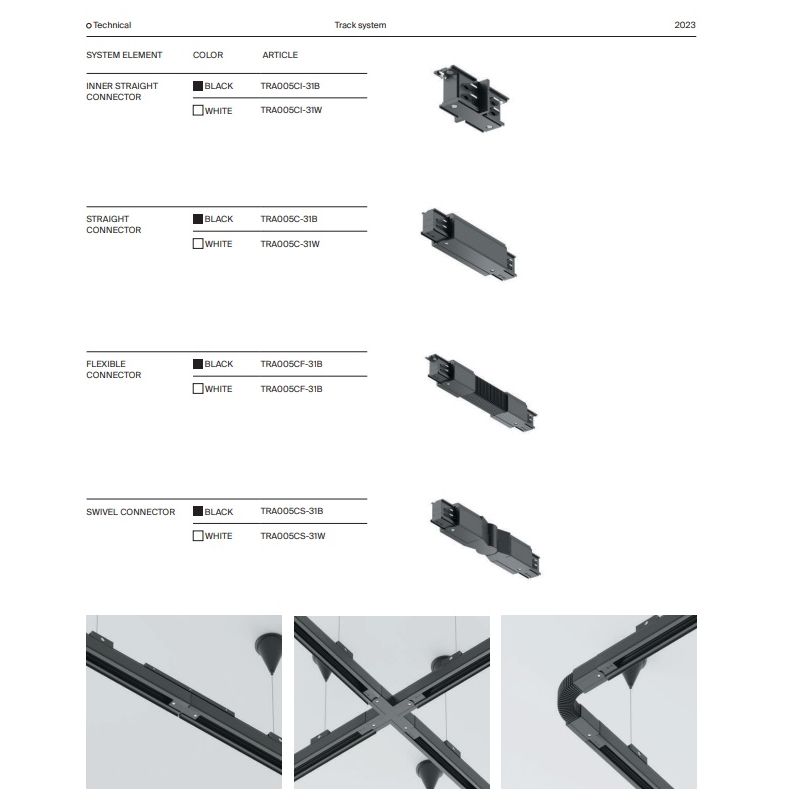 Technical Track system 2023

| SYSTEM ELEMENT | COLOR | ARTICLE |
|---|---|---|
| INNER STRAIGHT CONNECTOR | BLACK | TRA005CI-31B |
| | WHITE | TRA005CI-31W |
| STRAIGHT CONNECTOR | BLACK | TRA005C-31B |
| | WHITE | TRA005C-31W |
| FLEXIBLE CONNECTOR | BLACK | TRA005CF-31B |
| | WHITE | TRA005CF-31B |
| SWIVEL CONNECTOR | BLACK | TRA005CS-31B |
| | WHITE | TRA005CS-31W |