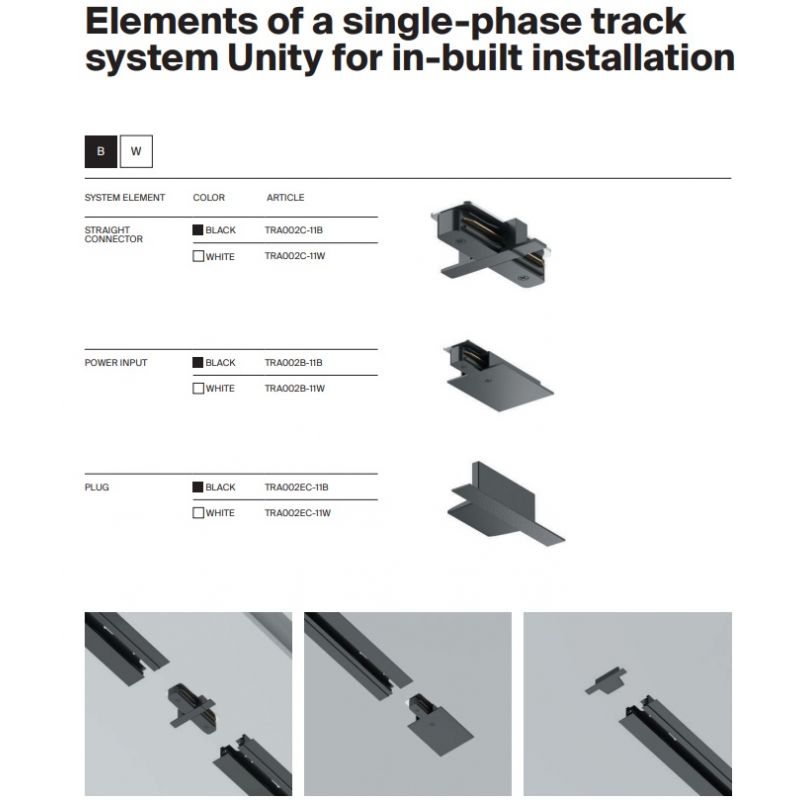 Elements of a single-phase track system Unity for in-built installation

B W

| SYSTEM ELEMENT | COLOR | ARTICLE |
|---|---|---|
| STRAIGHT CONNECTOR | BLACK | TRA002C-11B |
| | WHITE | TRA002C-11W |
| POWER INPUT | BLACK | TRA002B-11B |
| | WHITE | TRA002B-11W |
| PLUG | BLACK | TRA002EC-11B |
| | WHITE | TRA002EC-11W |