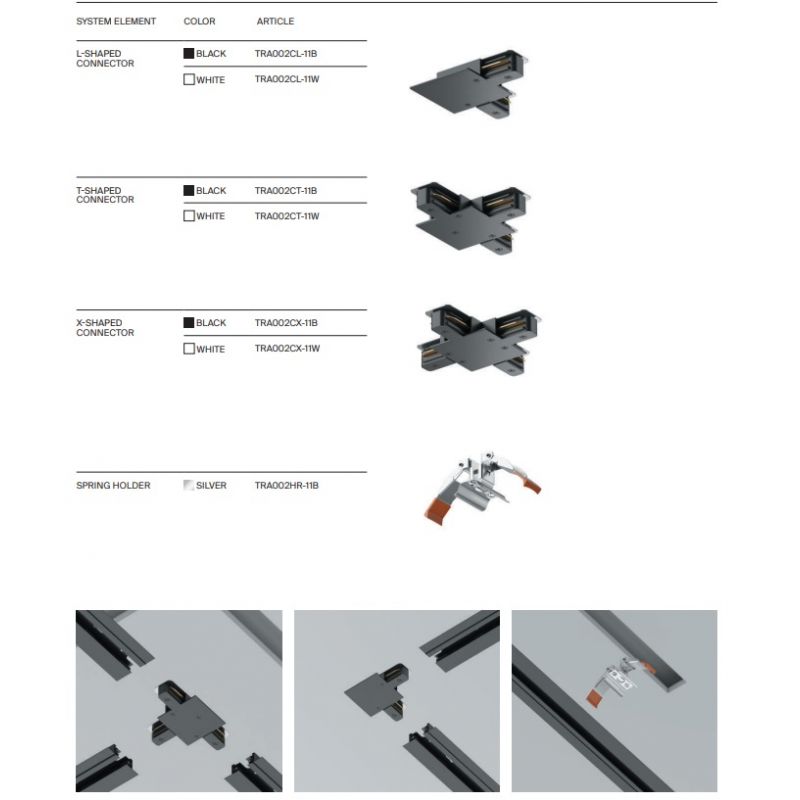 | SYSTEM ELEMENT | COLOR | ARTICLE |
|---|---|---|
| L-SHAPED CONNECTOR | BLACK | TRA002CL-11B |
| | WHITE | TRA002CL-11W |
| T-SHAPED CONNECTOR | BLACK | TRA002CT-11B |
| | WHITE | TRA002CT-11W |
| X-SHAPED CONNECTOR | BLACK | TRA002CX-11B |
| | WHITE | TRA002CX-11W |
| SPRING HOLDER | SILVER | TRA002HR-11B |