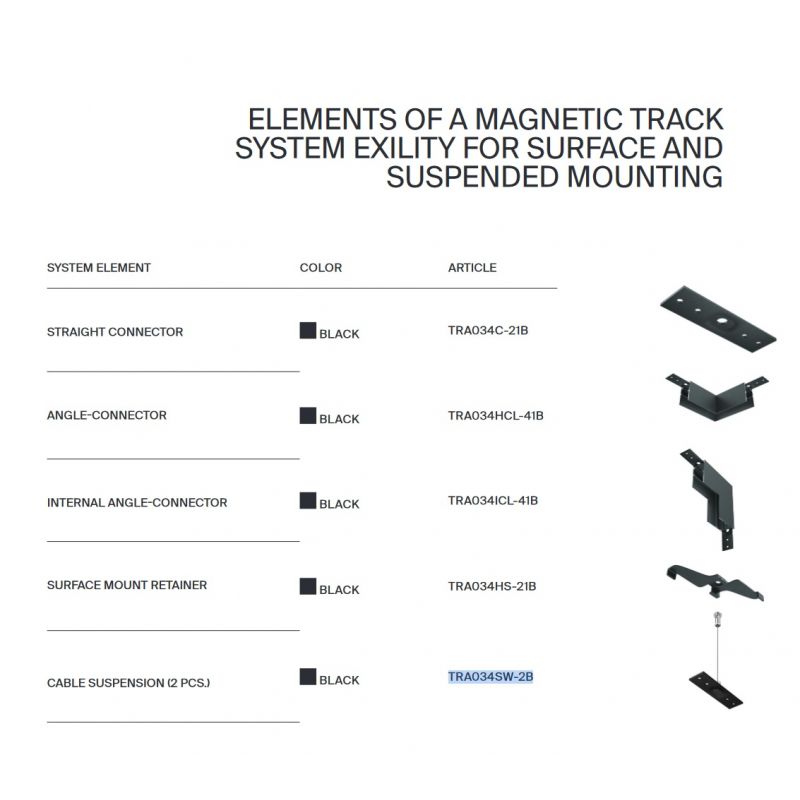 ELEMENTS OF A MAGNETIC TRACK SYSTEM EXILITY FOR SURFACE AND SUSPENDED MOUNTING

| SYSTEM ELEMENT | COLOR | ARTICLE |
|---|---|---|
| STRAIGHT CONNECTOR | BLACK | TRA034C-21B |
| ANGLE-CONNECTOR | BLACK | TRA034HCL-41B |
| INTERNAL ANGLE-CONNECTOR | BLACK | TRA034ICL-41B |
| SURFACE MOUNT RETAINER | BLACK | TRA034HS-21B |
| CABLE SUSPENSION (2 PCS.) | BLACK | TRA034SW-2B |