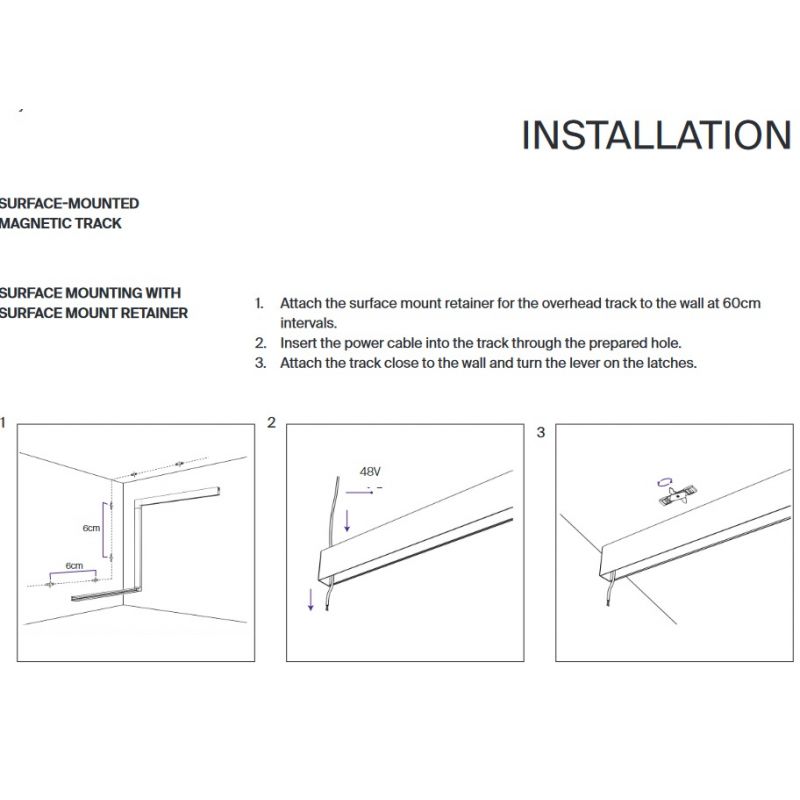 INSTALLATION

SURFACE-MOUNTED
MAGNETIC TRACK

SURFACE MOUNTING WITH
SURFACE MOUNT RETAINER

1. Attach the surface mount retainer for the overhead track to the wall at 60cm intervals.
2. Insert the power cable into the track through the prepared hole.
3. Attach the track close to the wall and turn the lever on the latches.

1

6cm

6cm

2

48V

3