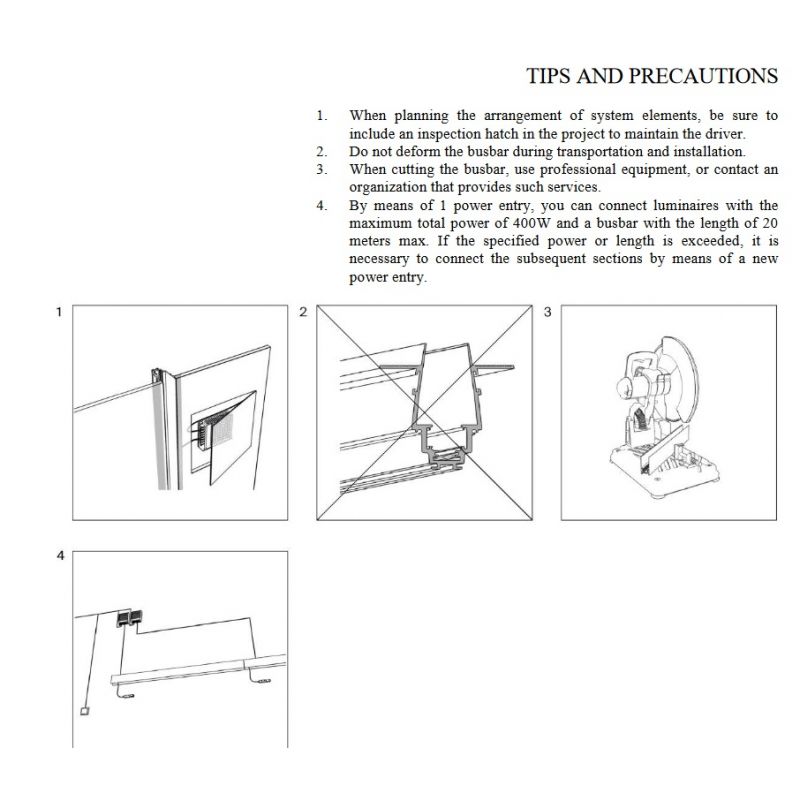 TIPS AND PRECAUTIONS

1. When planning the arrangement of system elements, be sure to include an inspection hatch in the project to maintain the driver.
2. Do not deform the busbar during transportation and installation.
3. When cutting the busbar, use professional equipment, or contact an organization that provides such services.
4. By means of 1 power entry, you can connect luminaires with the maximum total power of 400W and a busbar with the length of 20 meters max. If the specified power or length is exceeded, it is necessary to connect the subsequent sections by means of a new power entry.

1

2

3

4