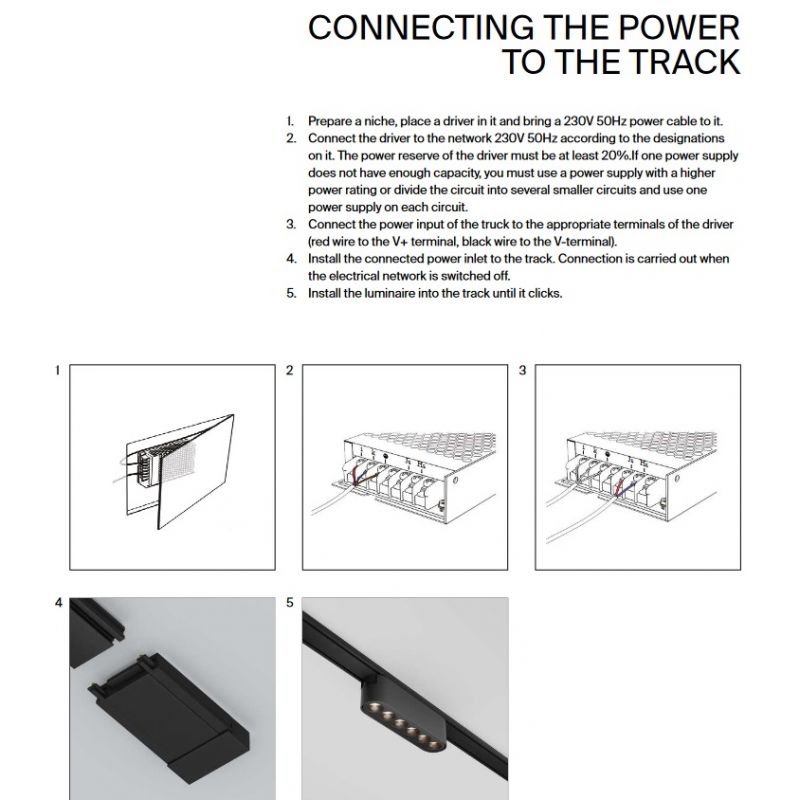 CONNECTING THE POWER TO THE TRACK

1. Prepare a niche, place a driver in it and bring a 230V 50Hz power cable to it.
2. Connect the driver to the network 230V 50Hz according to the designations on it. The power reserve of the driver must be at least 20%.If one power supply does not have enough capacity, you must use a power supply with a higher power rating or divide the circuit into several smaller circuits and use one power supply on each circuit.
3. Connect the power input of the truck to the appropriate terminals of the driver (red wire to the V+ terminal, black wire to the V-terminal).
4. Install the connected power inlet to the track. Connection is carried out when the electrical network is switched off.
5. Install the luminaire into the track until it clicks.

1

2

3

4

5