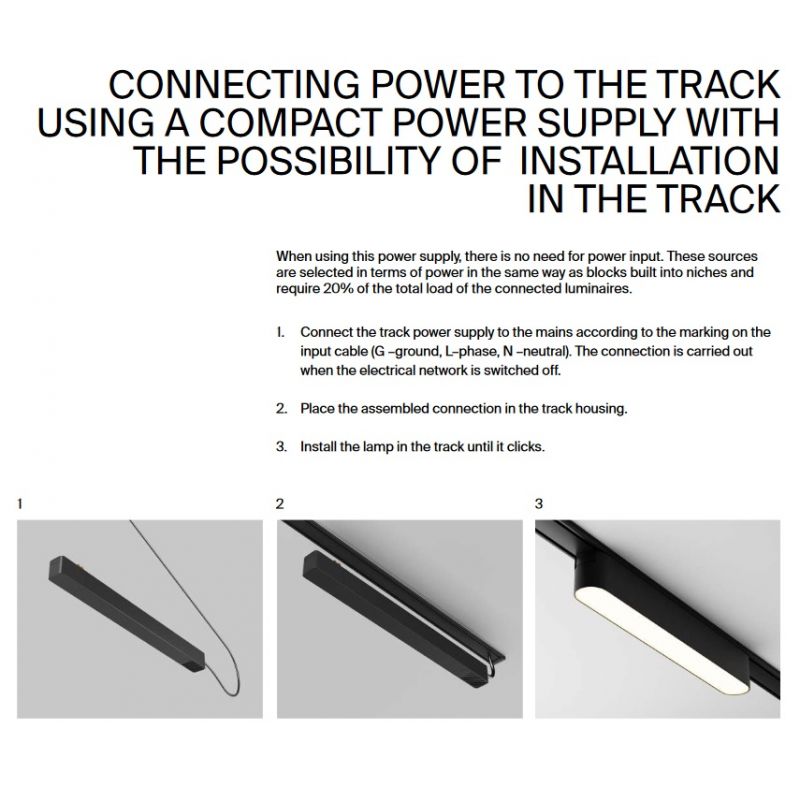 CONNECTING POWER TO THE TRACK USING A COMPACT POWER SUPPLY WITH THE POSSIBILITY OF INSTALLATION IN THE TRACK

When using this power supply, there is no need for power input. These sources are selected in terms of power in the same way as blocks built into niches and require 20% of the total load of the connected luminaires.

1. Connect the track power supply to the mains according to the marking on the input cable (G –ground, L–phase, N –neutral). The connection is carried out when the electrical network is switched off.

2. Place the assembled connection in the track housing.

3. Install the lamp in the track until it clicks.

1

2

3