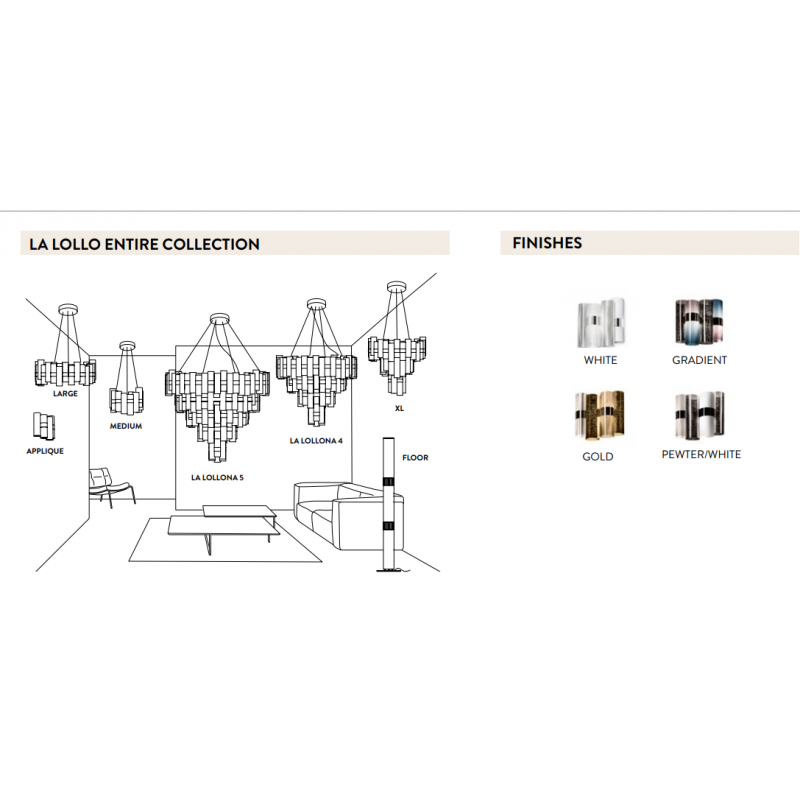 LA LOLLO ENTIRE COLLECTION

LARGE

MEDIUM

APPLIQUE

LA LOLLONA 5

LA LOLLONA 4

XL

FLOOR

FINISHES

WHITE

GRADIENT

GOLD

PEWTER/WHITE