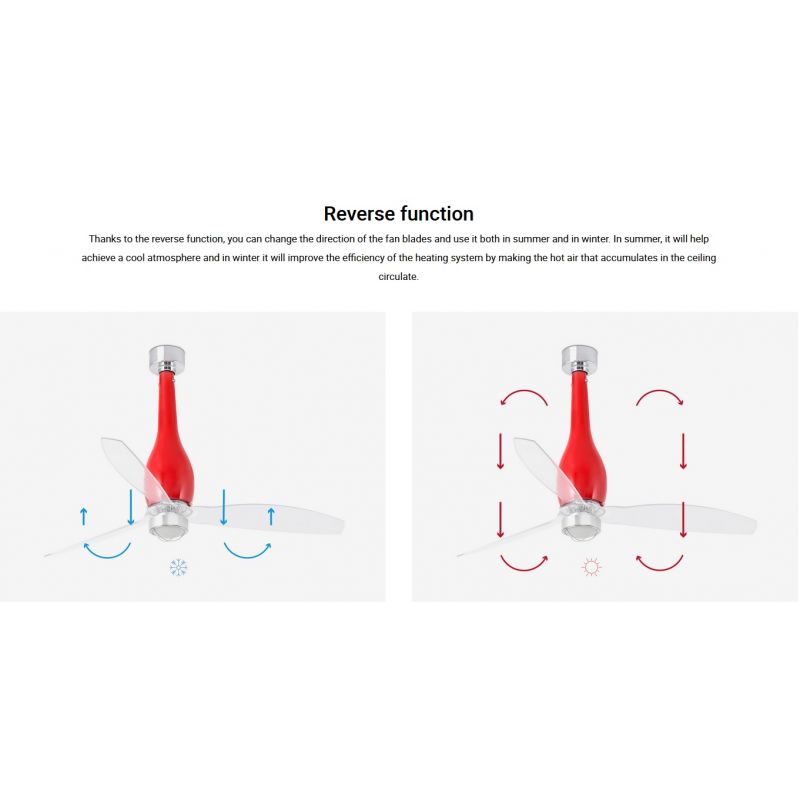 Reverse function

Thanks to the reverse function, you can change the direction of the fan blades and use it both in summer and in winter. In summer, it will help achieve a cool atmosphere and in winter it will improve the efficiency of the heating system by making the hot air that accumulates in the ceiling circulate.