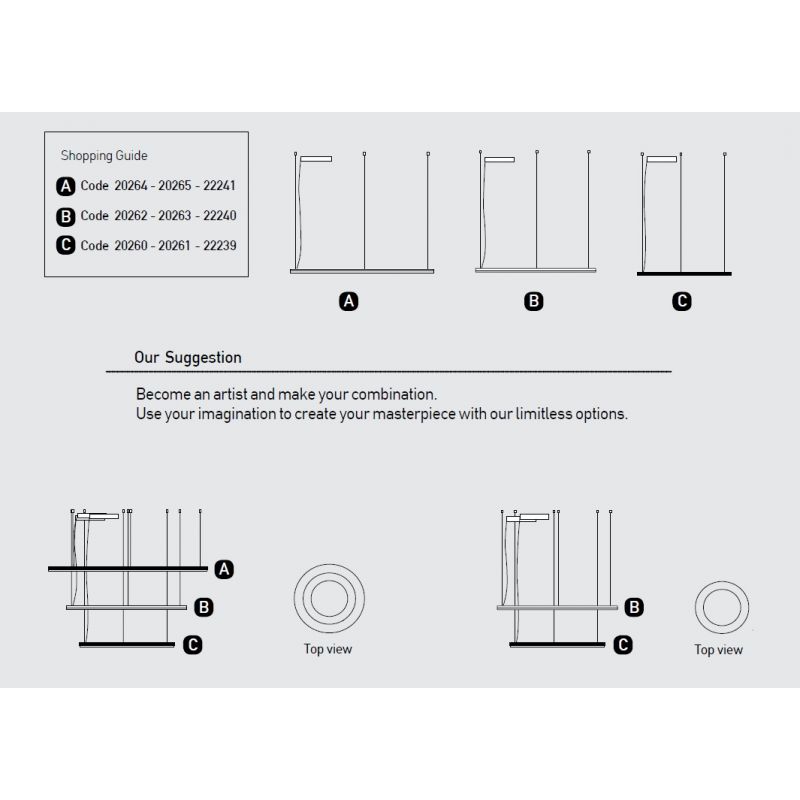 Shopping Guide

A Code 20264 - 20265 - 22241

B Code 20262 - 20263 - 22240

C Code 20260 - 20261 - 22239

A

B

C

Our Suggestion

Become an artist and make your combination.
Use your imagination to create your masterpiece with our limitless options.

A

B

C

Top view

B

C

Top view