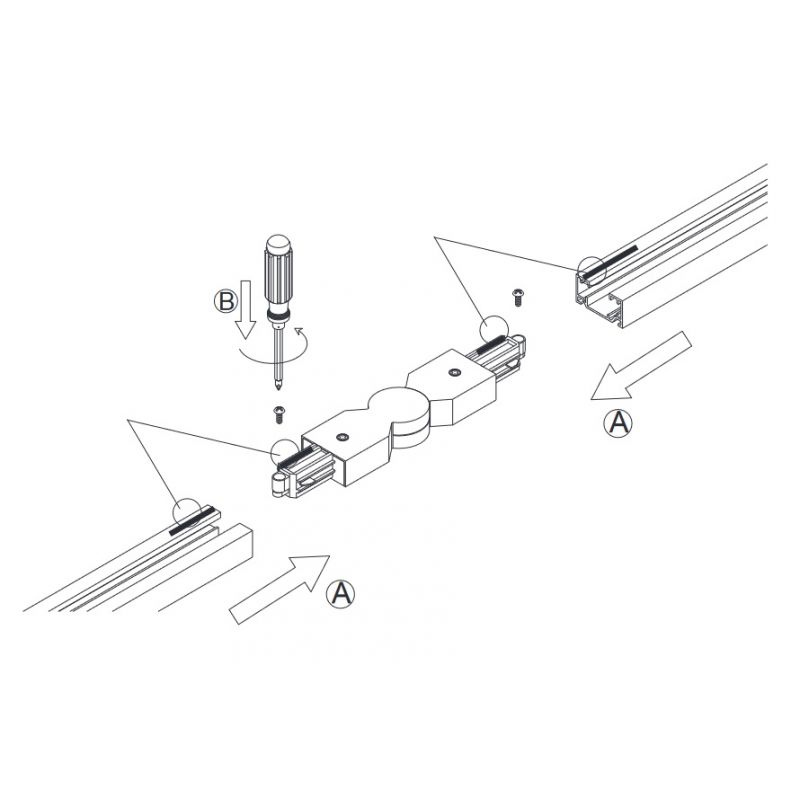 B

A

A