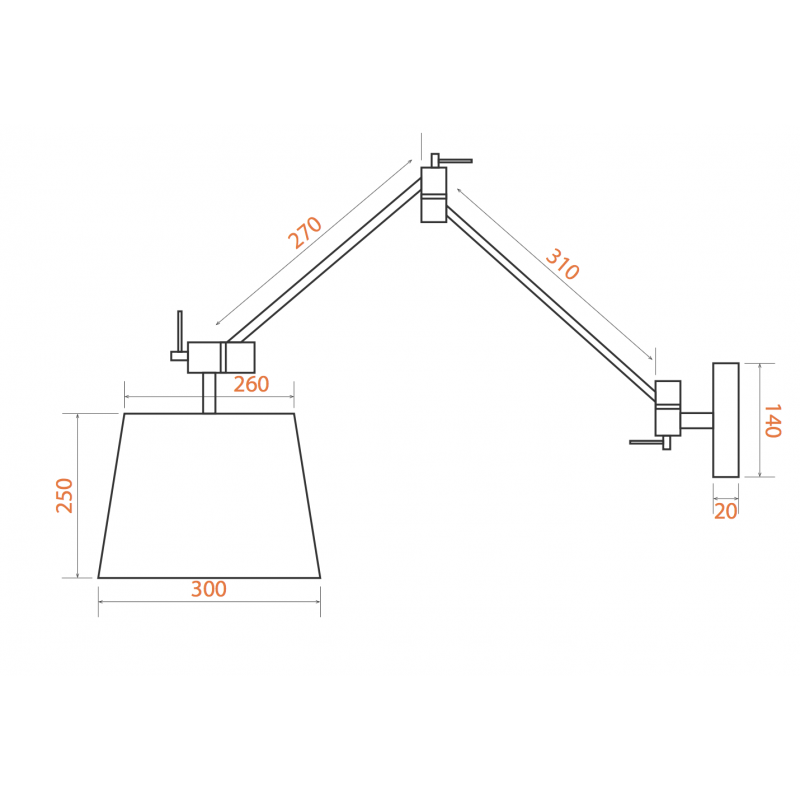 270
310
260
140
250
20
300