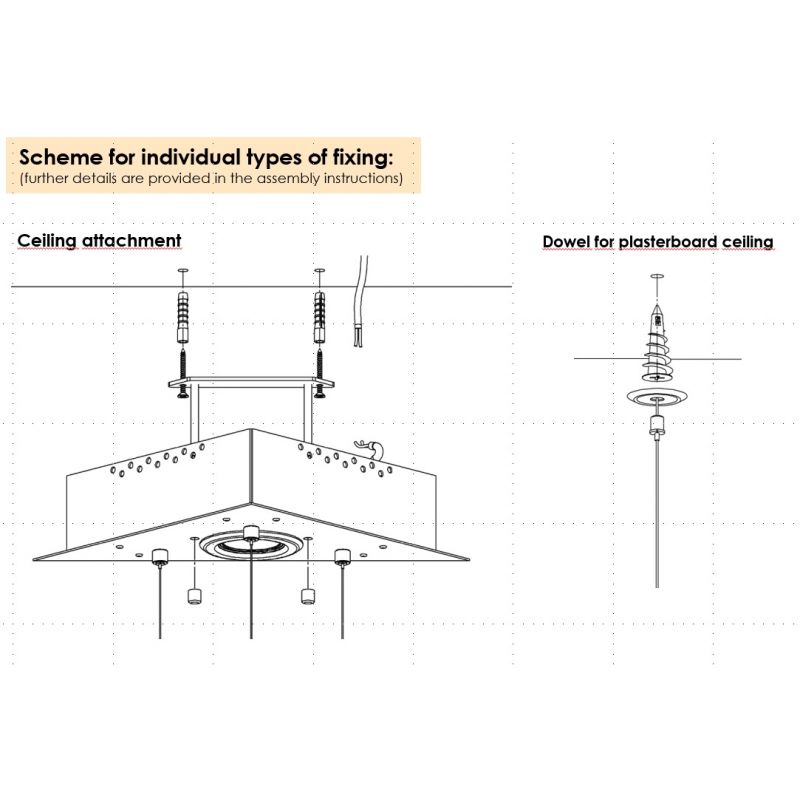 Scheme for individual types of fixing:
(further details are provided in the assembly instructions)

Ceiling attachment

Dowel for plasterboard ceiling