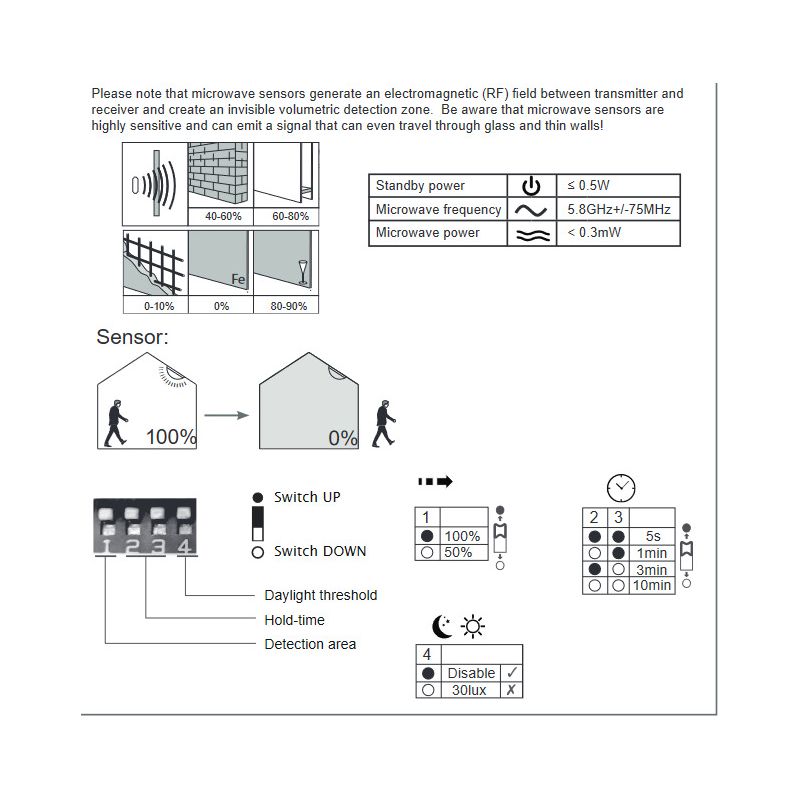 Please note that microwave sensors generate an electromagnetic (RF) field between transmitter and receiver and create an invisible volumetric detection zone. Be aware that microwave sensors are highly sensitive and can emit a signal that can even travel through glass and thin walls!

40-60%
60-80%
Fe
0-10%
0%
80-90%

| Standby power | | ≤ 0.5W |
|---|---|---|
| Microwave frequency | | 5.8GHz+/-75MHz |
| Microwave power | | < 0.3mW |

Sensor:

100%
0%

1 2 3 4

Switch UP
Switch DOWN

Daylight threshold
Hold-time
Detection area

| 1 | |
|---|---|
| ● | 100% |
| ○ | 50% |

| 2 | 3 | |
|---|---|---|
| ● | ● | 5s |
| ○ | ● | 1min |
| ● | ○ | 3min |
| ○ | ○ | 10min |

| 4 | | |
|---|---|---|
| ● | Disable | ✓ |
| ○ | 30lux | ✗ |