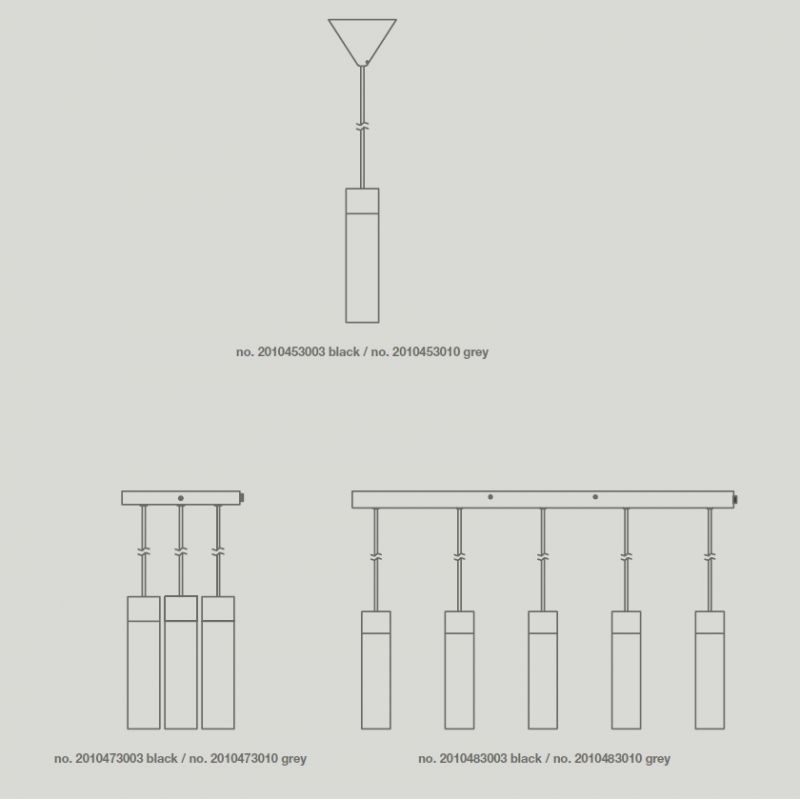 no. 2010453003 black / no. 2010453010 grey

no. 2010473003 black / no. 2010473010 grey

no. 2010483003 black / no. 2010483010 grey