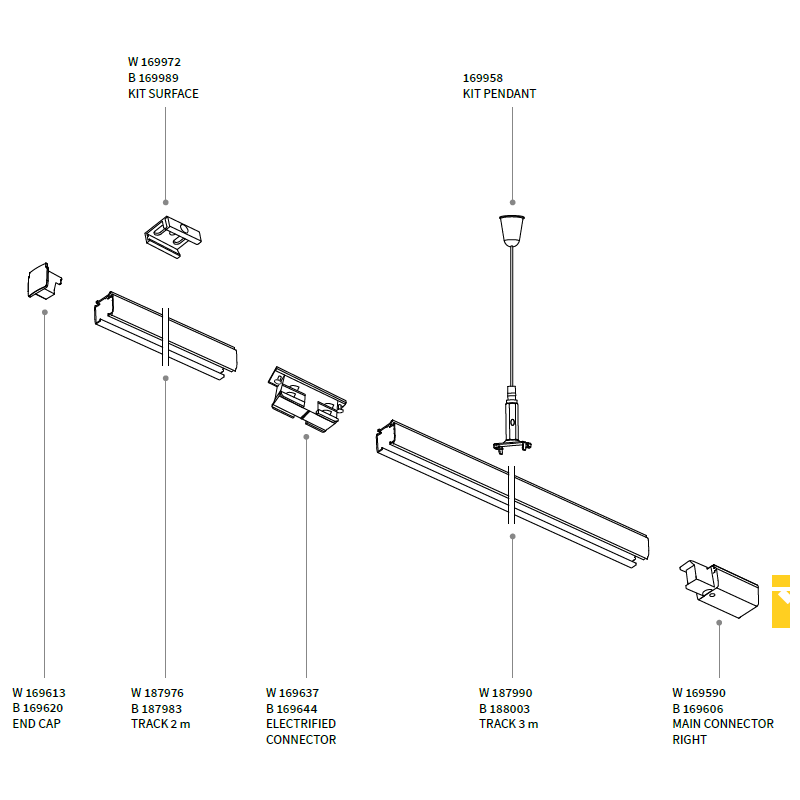 W 169972
B 169989
KIT SURFACE

169958
KIT PENDANT

W 169613
B 169620
END CAP

W 187976
B 187983
TRACK 2 m

W 169637
B 169644
ELECTRIFIED
CONNECTOR

W 187990
B 188003
TRACK 3 m

W 169590
B 169606
MAIN CONNECTOR
RIGHT