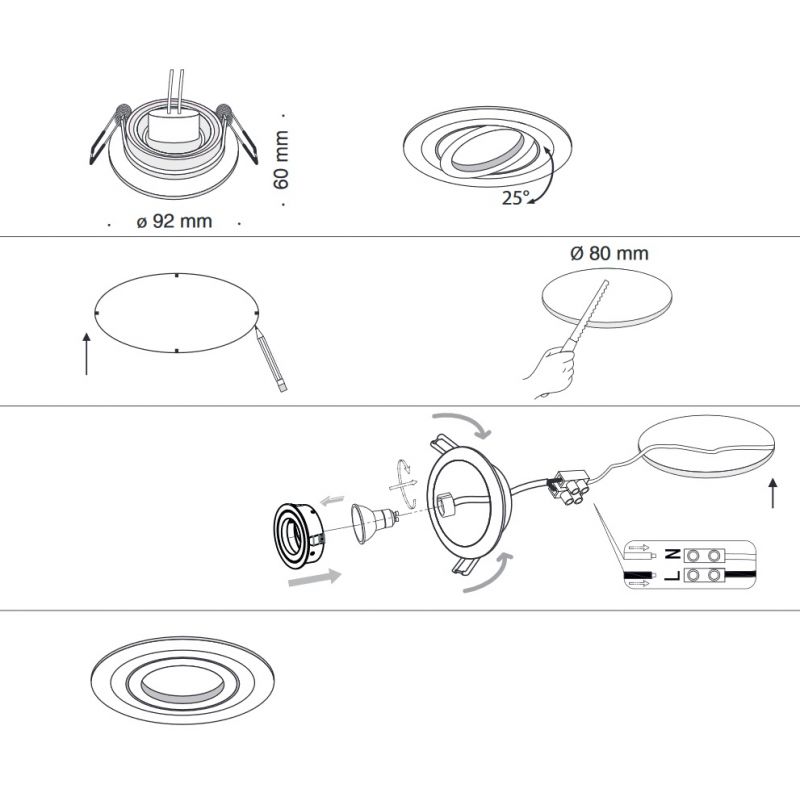 60 mm

ø 92 mm

25°

Ø 80 mm

N

L