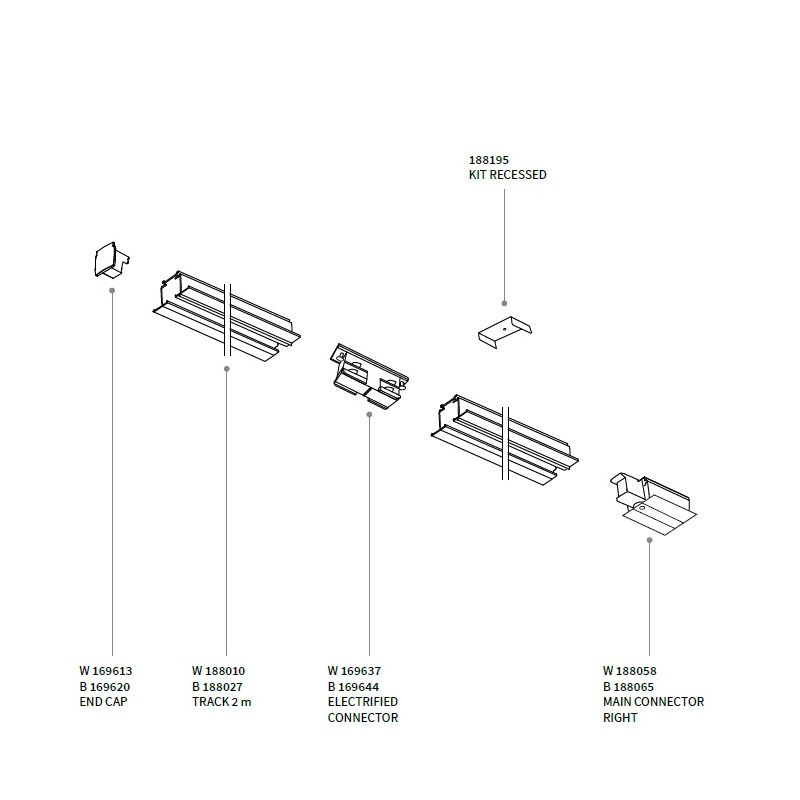 188195
KIT RECESSED

W 169613
B 169620
END CAP

W 188010
B 188027
TRACK 2 m

W 169637
B 169644
ELECTRIFIED
CONNECTOR

W 188058
B 188065
MAIN CONNECTOR
RIGHT